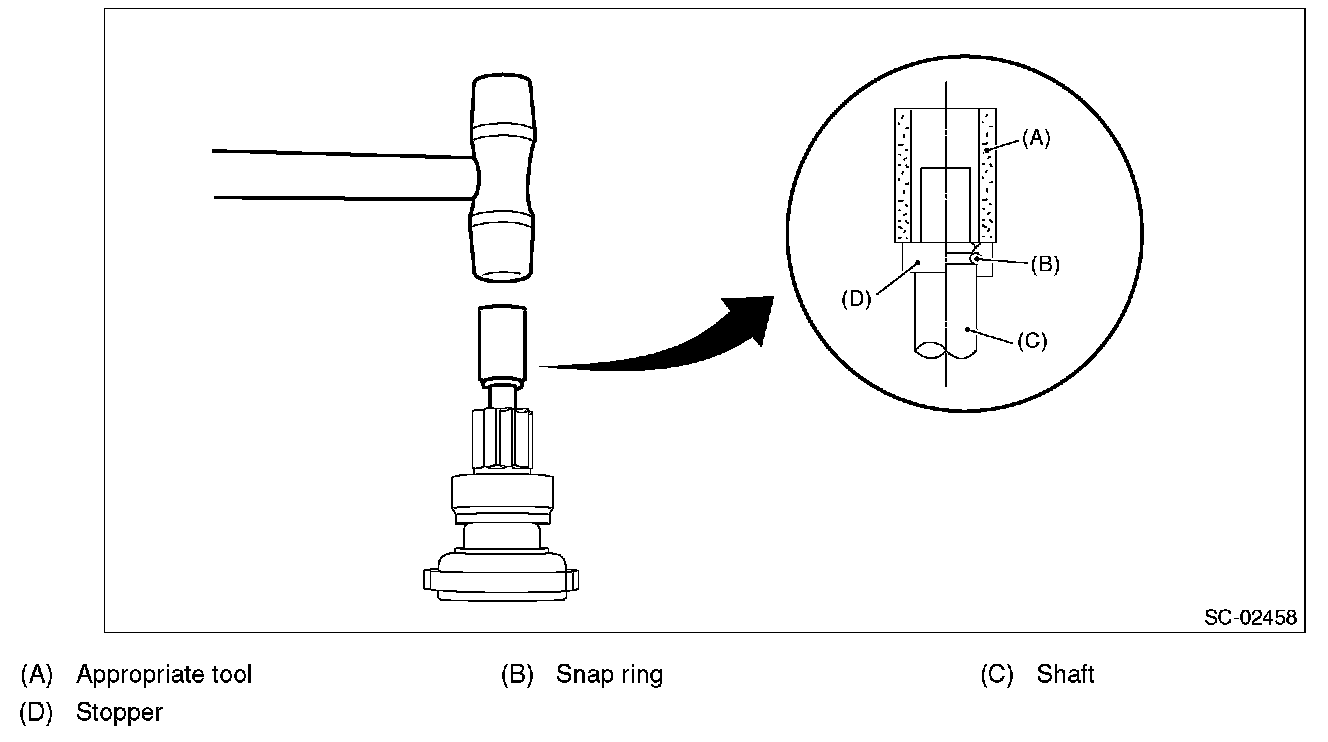 (A)
(B)
(D)
(C)

SC-02458

(A) Appropriate tool
(B) Snap ring
(C) Shaft
(D) Stopper