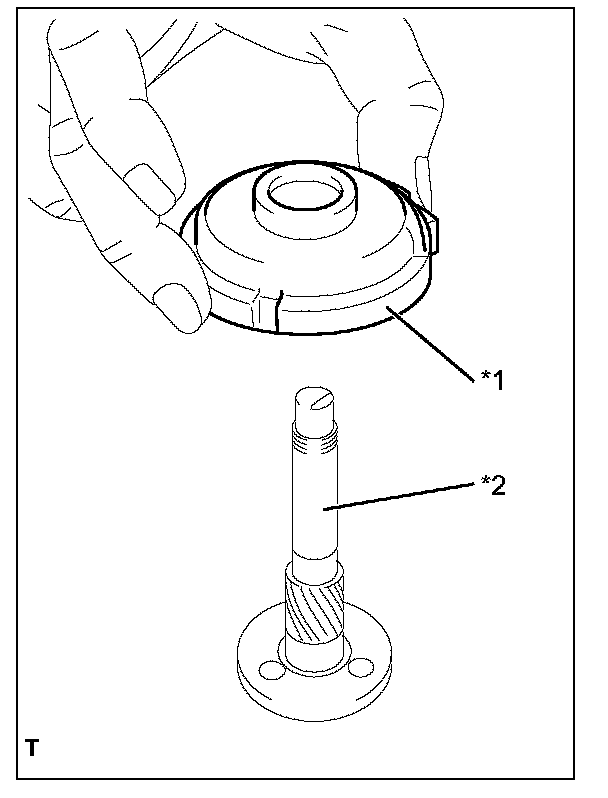 *1

*2

T