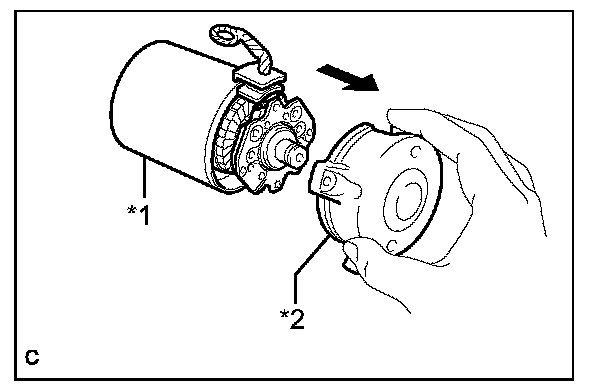 *1

*2

C