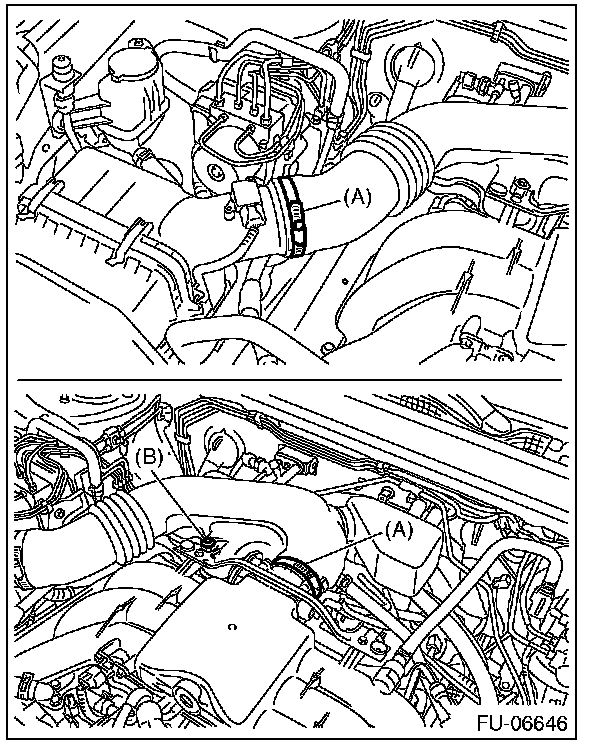 (A)

(B)

(A)

FU-06646