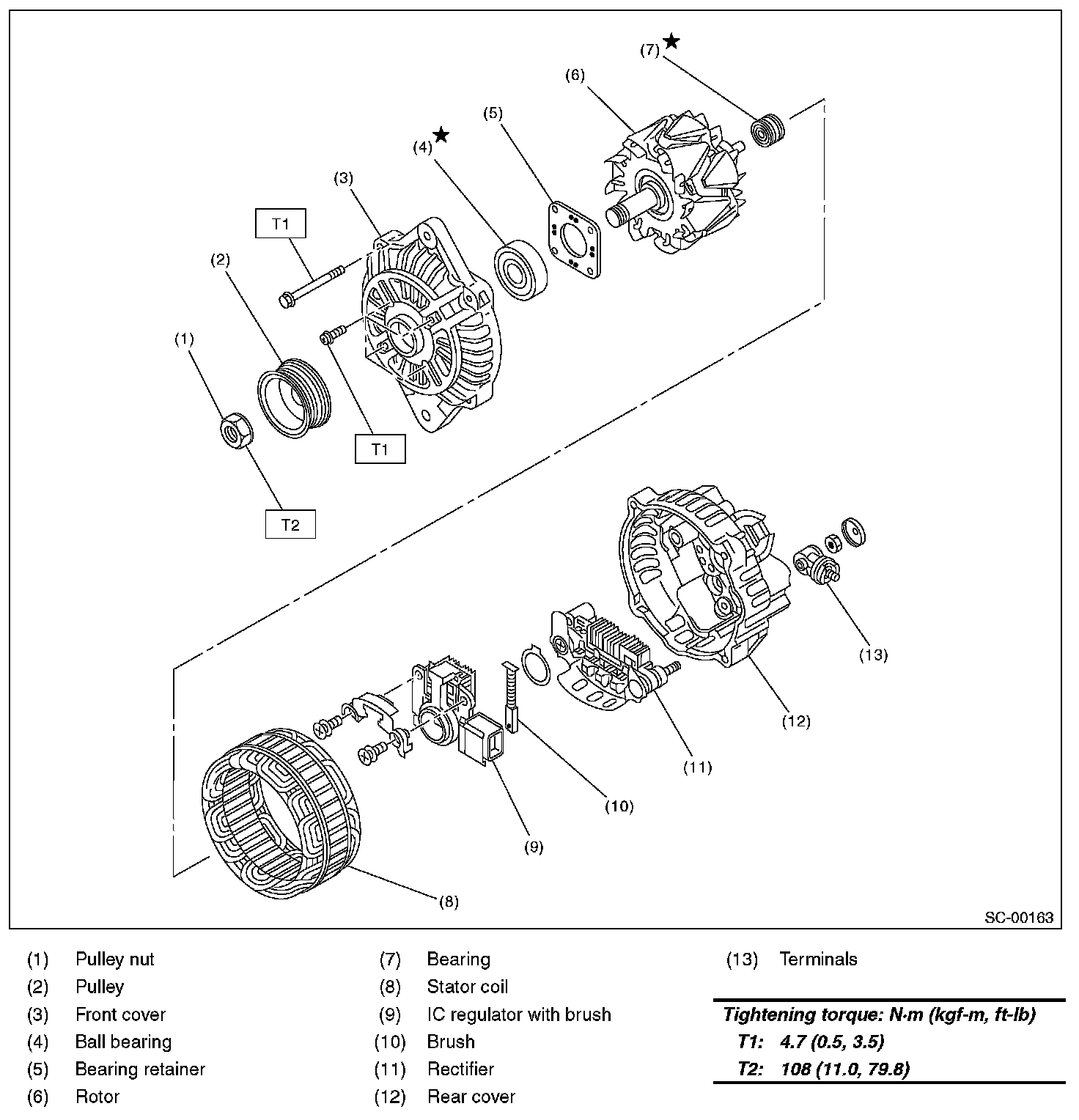 (7) ★
(6)
(5)
(4) ★
(3)
T1
(2)
(1)
T1
T2
(13)
(12)
(11)
(10)
(9)
(8)
SC-00163

(1) Pulley nut
(2) Pulley
(3) Front cover
(4) Ball bearing
(5) Bearing retainer
(6) Rotor

(7) Bearing
(8) Stator coil
(9) IC regulator with brush
(10) Brush
(11) Rectifier
(12) Rear cover

(13) Terminals

Tightening torque: N·m (kgf-m, ft-lb)
T1: 4.7 (0.5, 3.5)
T2: 108 (11.0, 79.8)