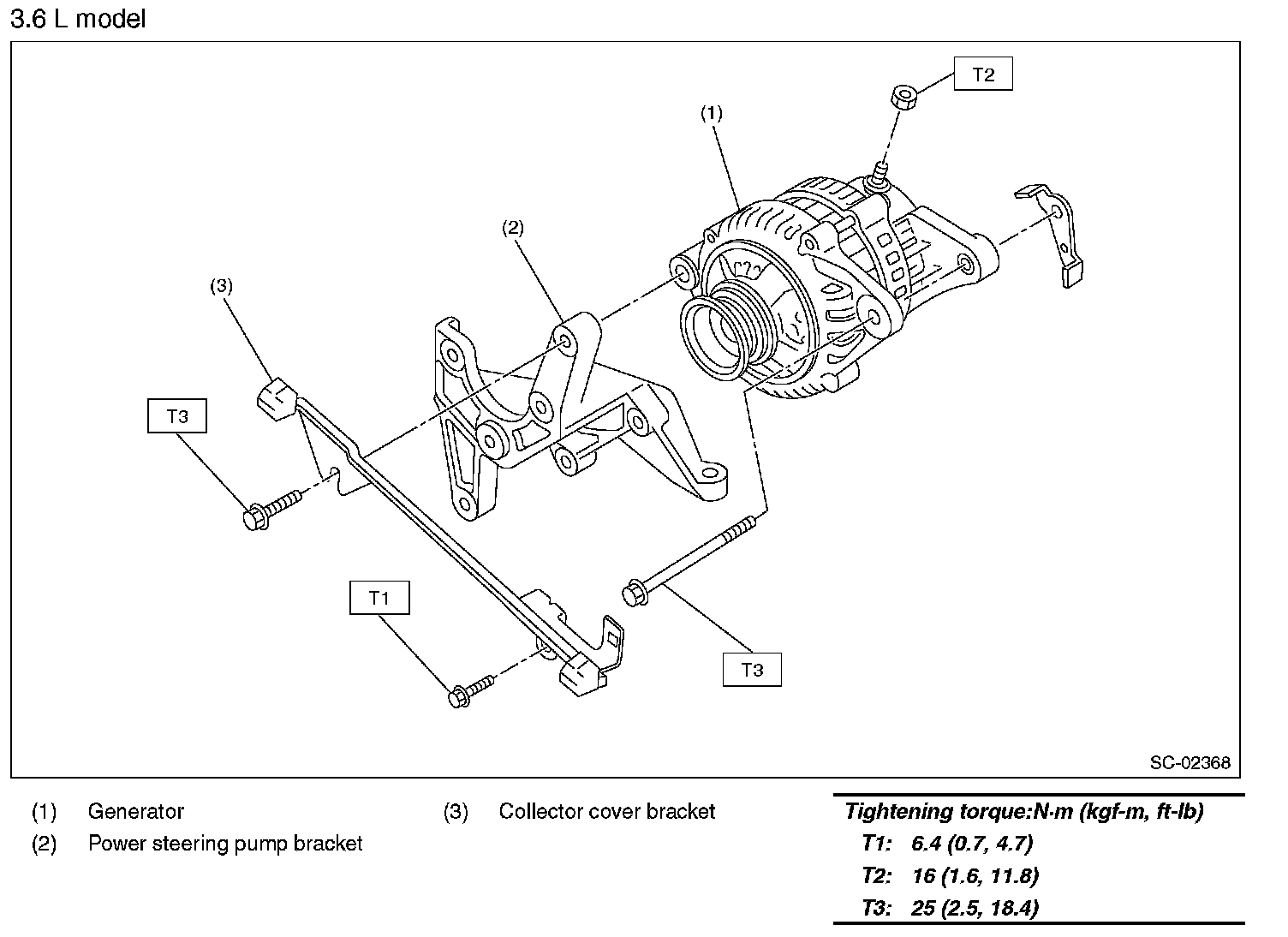 3.6 L model

T2

(1)

(2)

(3)

T3

T1

T3

SC-02368

(1) Generator
(2) Power steering pump bracket
(3) Collector cover bracket

Tightening torque:N·m (kgf-m, ft-lb)
T1: 6.4 (0.7, 4.7)
T2: 16 (1.6, 11.8)
T3: 25 (2.5, 18.4)