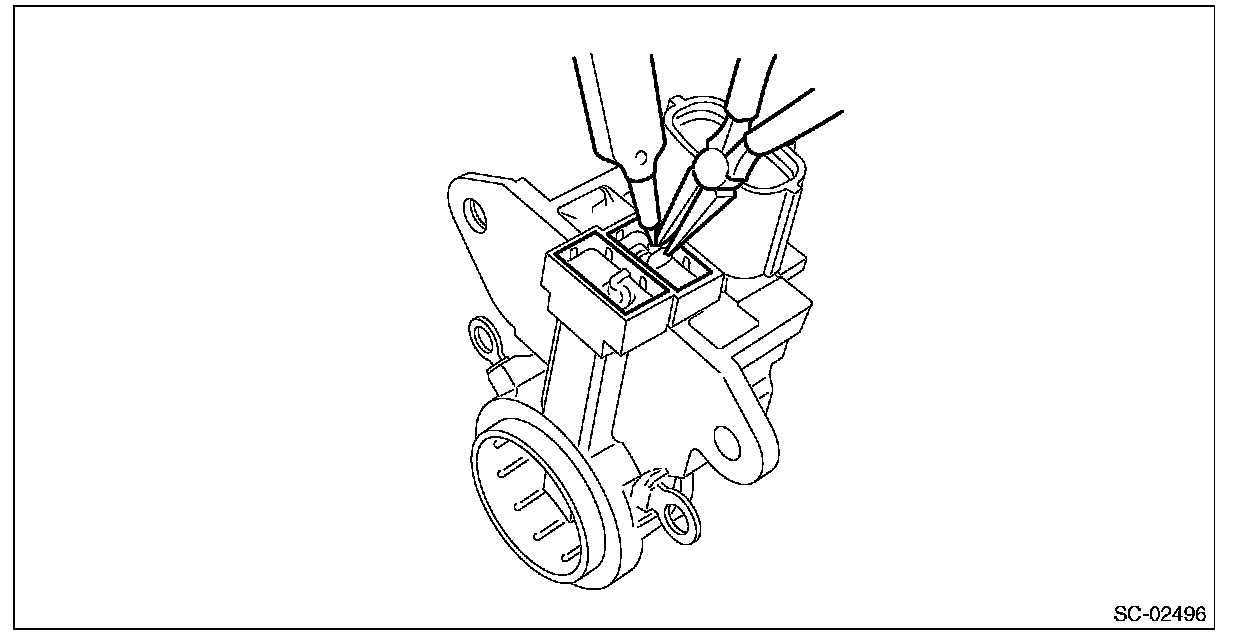 SC-02496