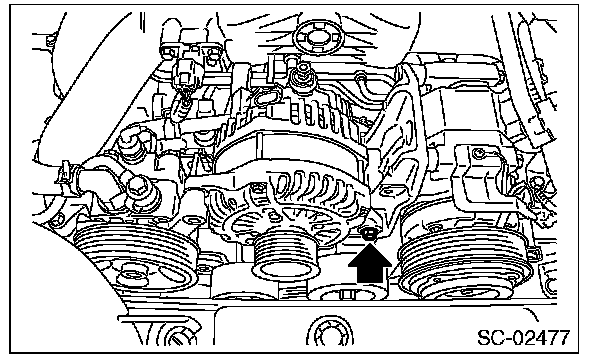 SC-02477