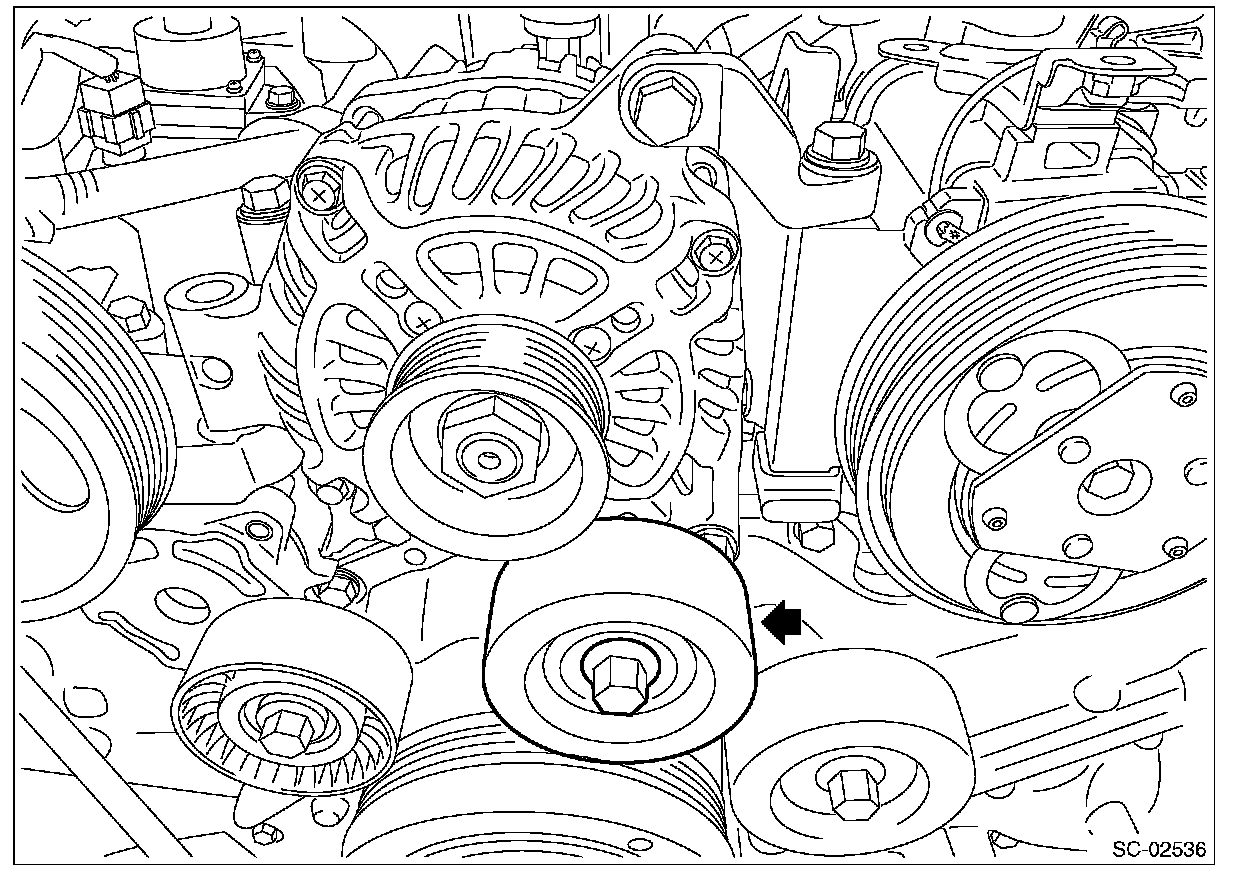 SC-02536