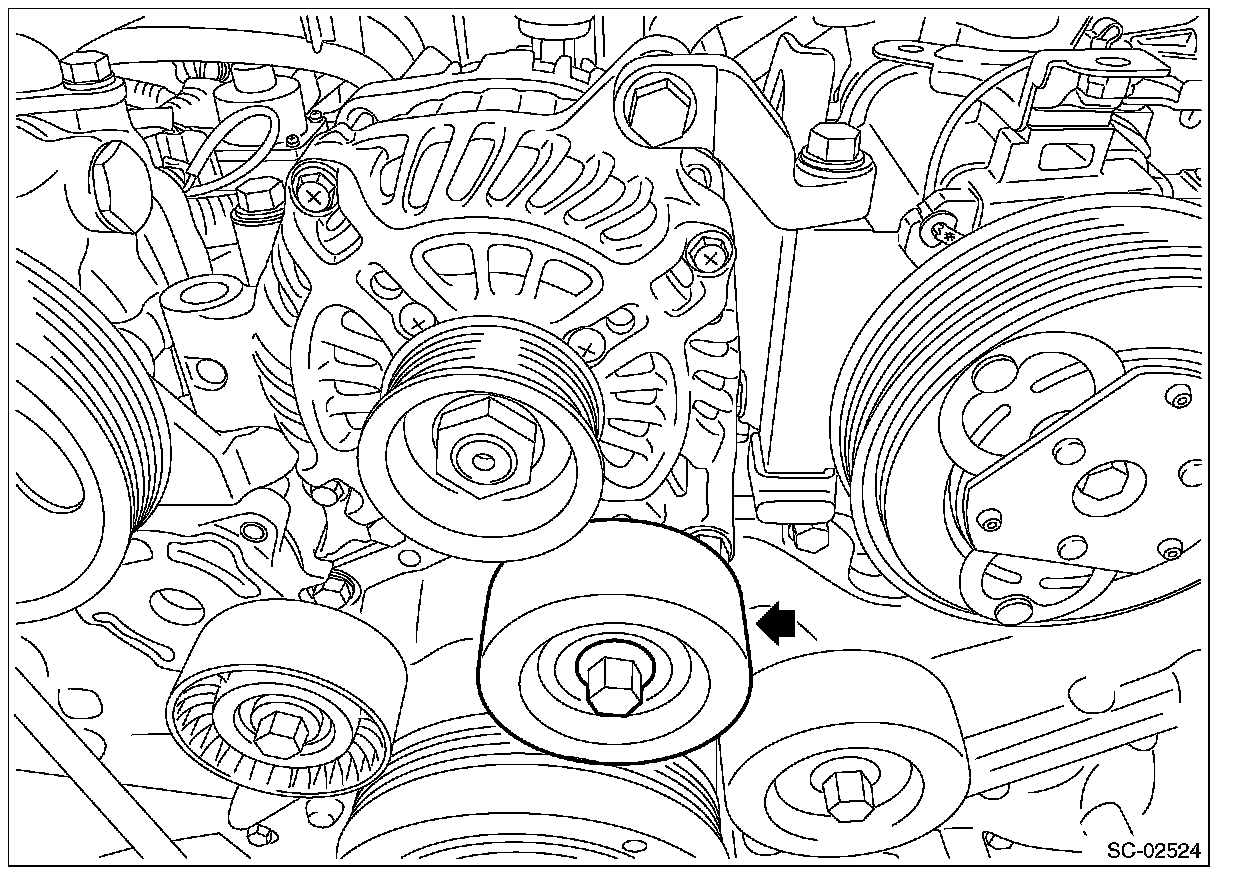 SC-02524