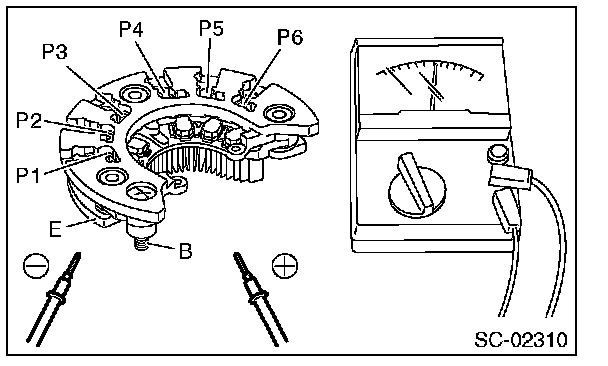 P4
P5
P6
P3
P2
P1
E
B
SC-02310