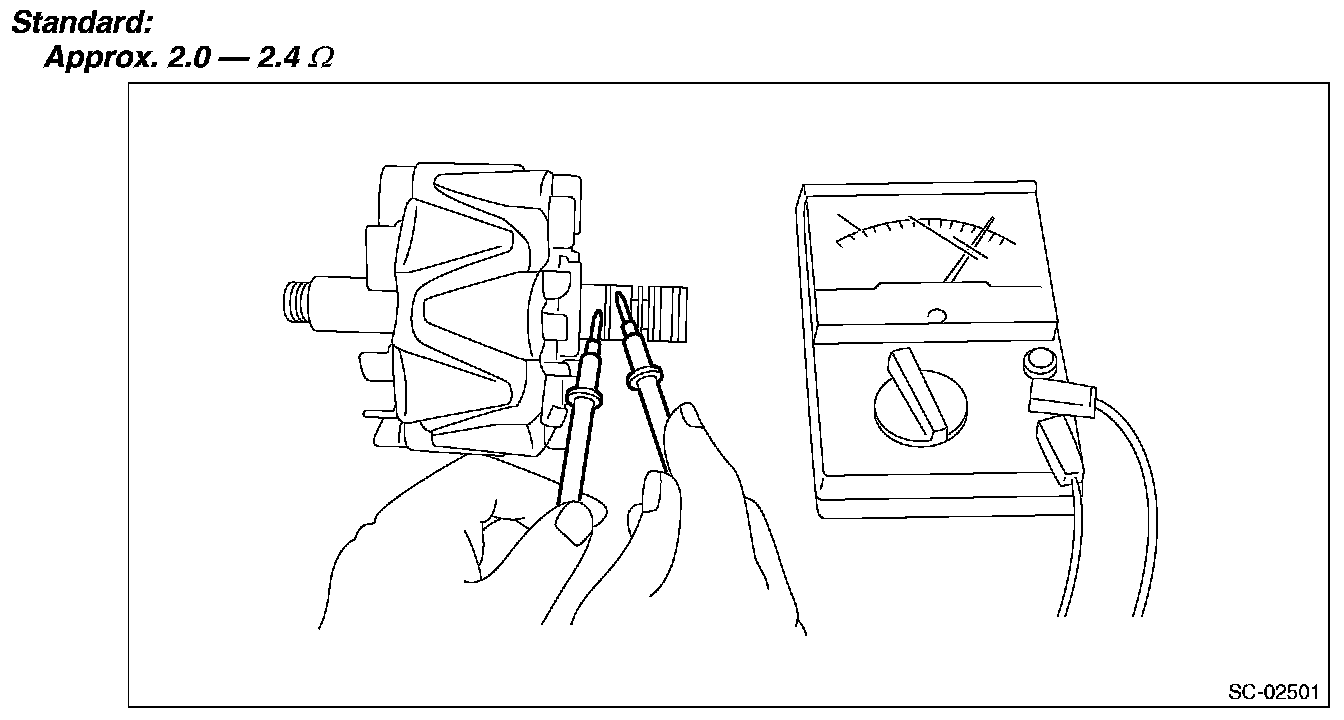 Standard:
Approx. 2.0 — 2.4 $\Omega$

SC-02501