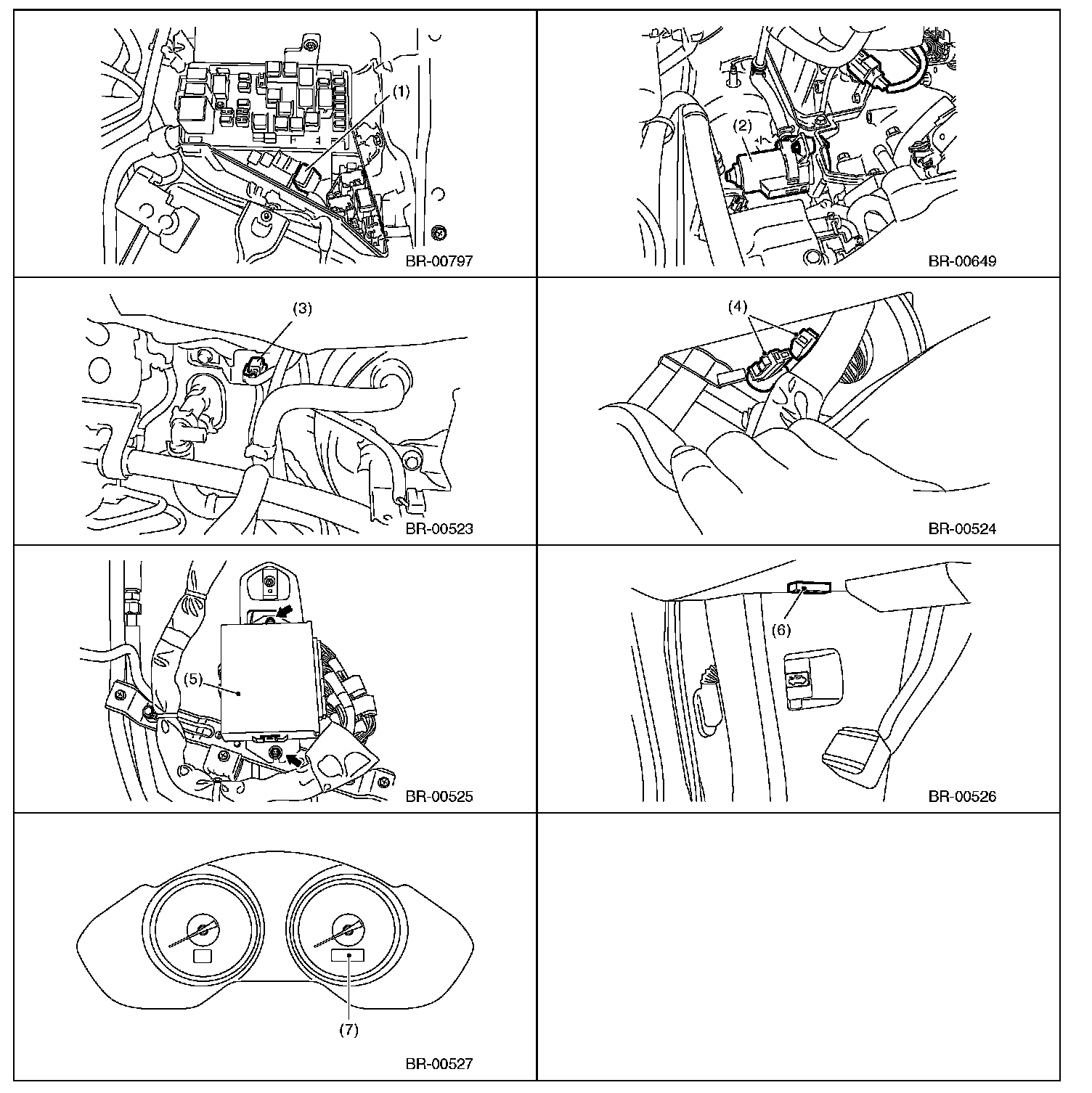 (1)

BR-00797

(2)

BR-00649

(3)

BR-00523

(4)

BR-00524

(5)

BR-00525

(6)

BR-00526

(7)

BR-00527