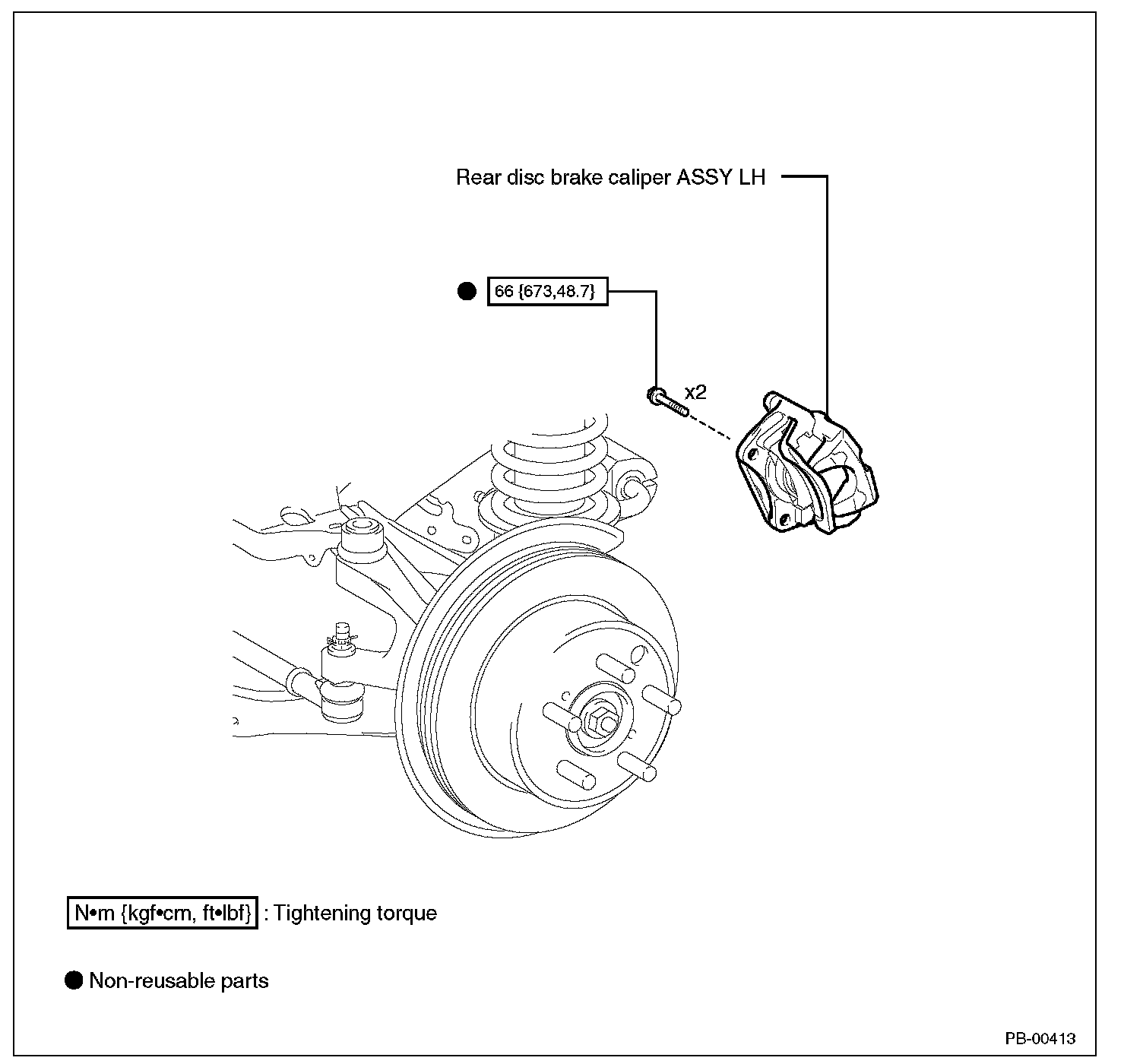 Rear disc brake caliper ASSY LH

● 66 {673,48.7}

x2

N•m {kgf•cm, ft•lbf} : Tightening torque

● Non-reusable parts

PB-00413