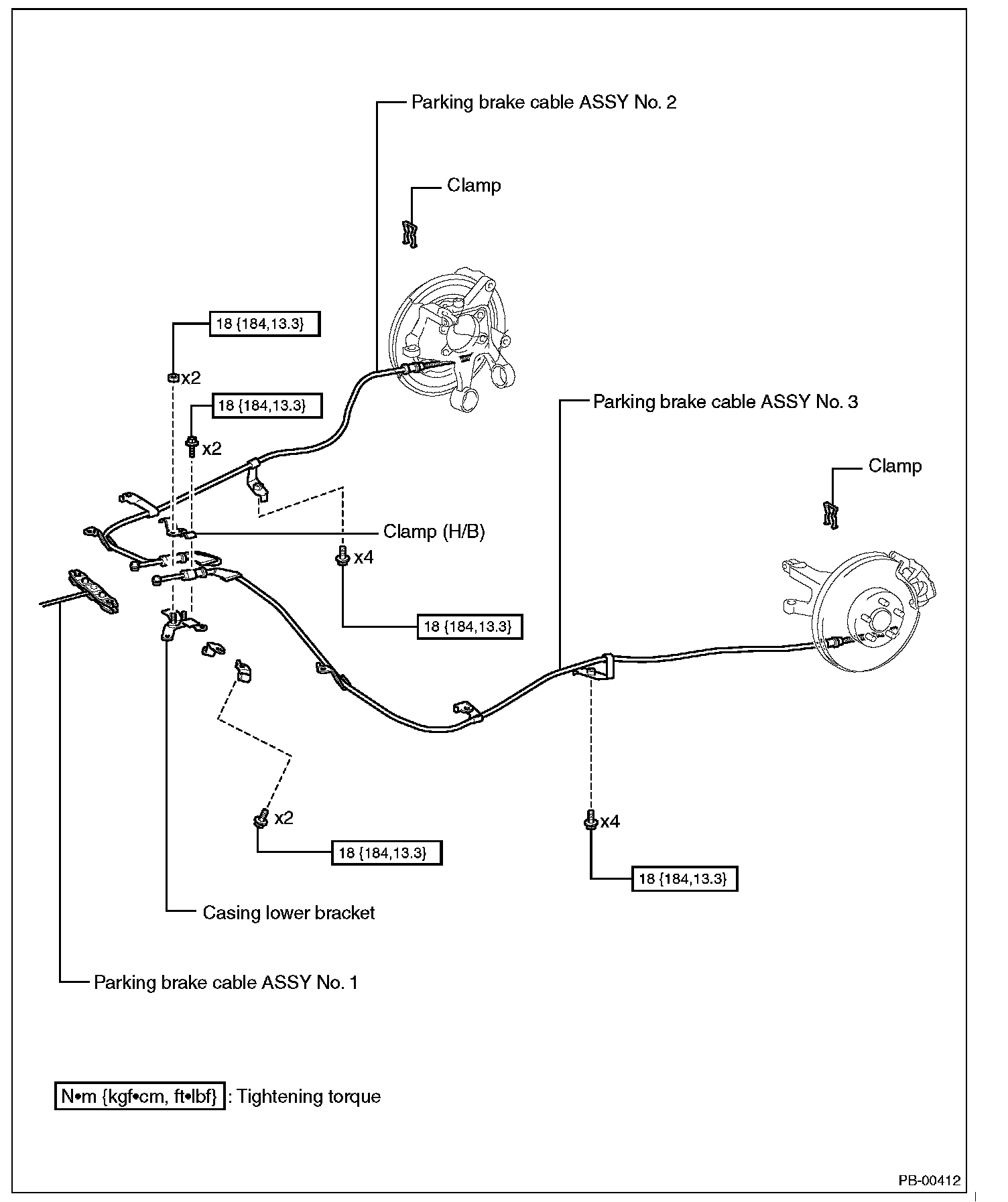 Parking brake cable ASSY No. 2

Clamp

18 {184,13.3}

x2

18 {184,13.3}

x2

Parking brake cable ASSY No. 3

Clamp

Clamp (H/B)

x4

18 {184,13.3}

x2

18 {184,13.3}

x4

18 {184,13.3}

Casing lower bracket

Parking brake cable ASSY No. 1

N•m {kgf•cm, ft•lbf} : Tightening torque

PB-00412