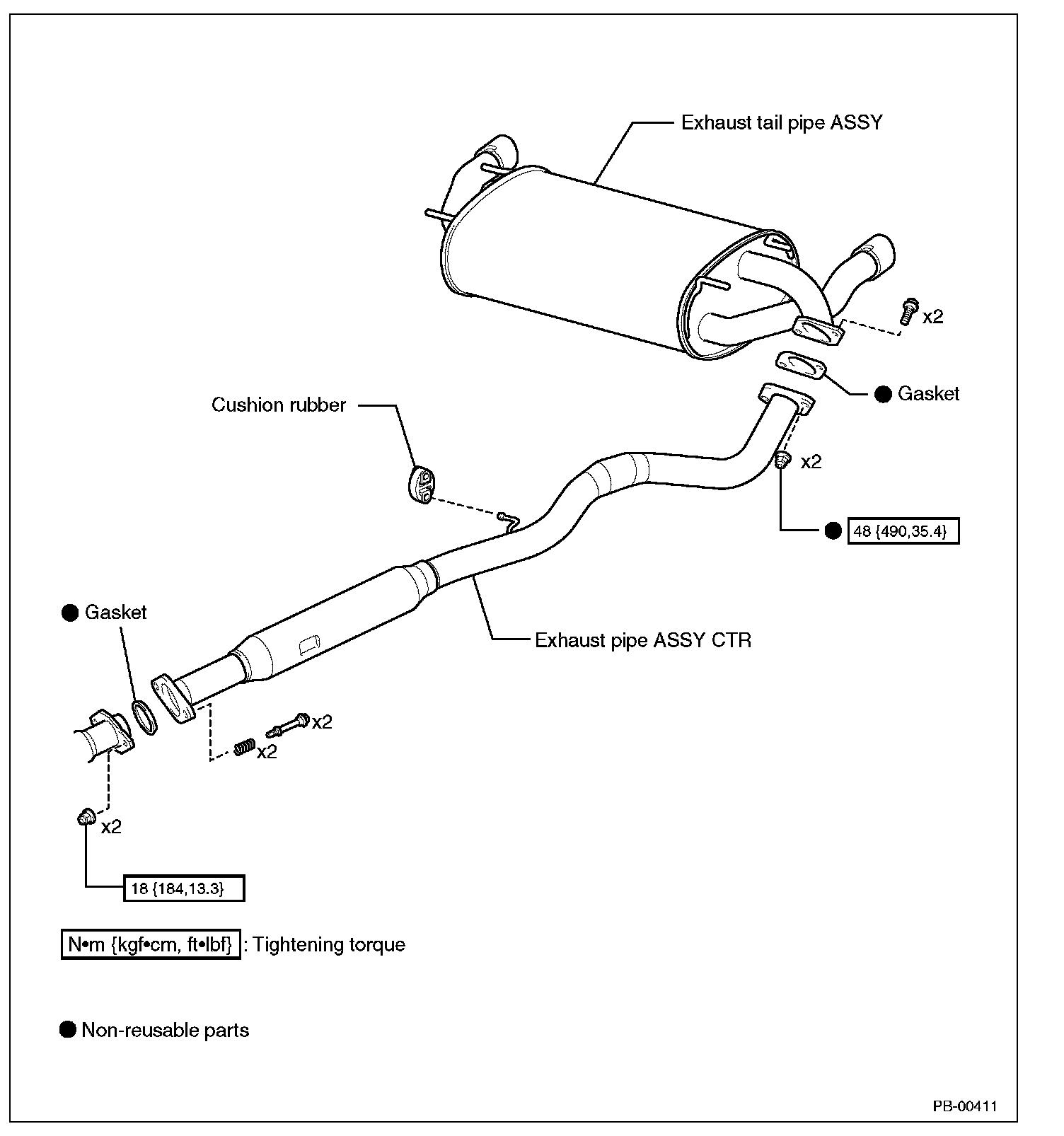 Exhaust tail pipe ASSY

x2

● Gasket

Cushion rubber

x2

● 48 {490,35.4}

● Gasket

Exhaust pipe ASSY CTR

x2

x2

x2

18 {184,13.3}

N•m {kgf•cm, ft•lbf} : Tightening torque

● Non-reusable parts

PB-00411