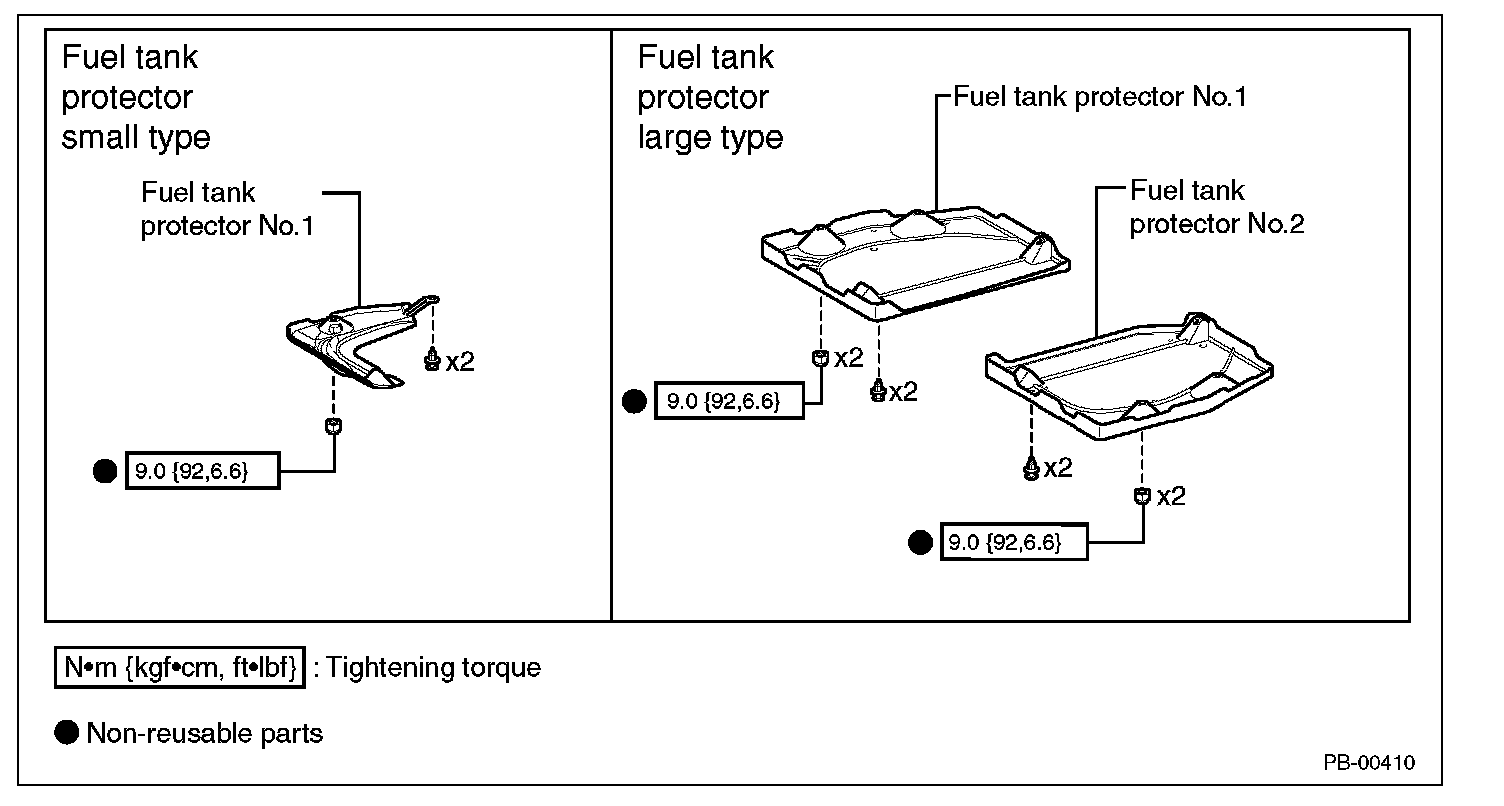 Fuel tank protector small type

Fuel tank protector No.1

x2

9.0 {92,6.6}

Fuel tank protector large type

Fuel tank protector No.1

Fuel tank protector No.2

x2

9.0 {92,6.6}

x2

x2

x2

9.0 {92,6.6}

N•m {kgf•cm, ft•lbf} : Tightening torque

Non-reusable parts

PB-00410