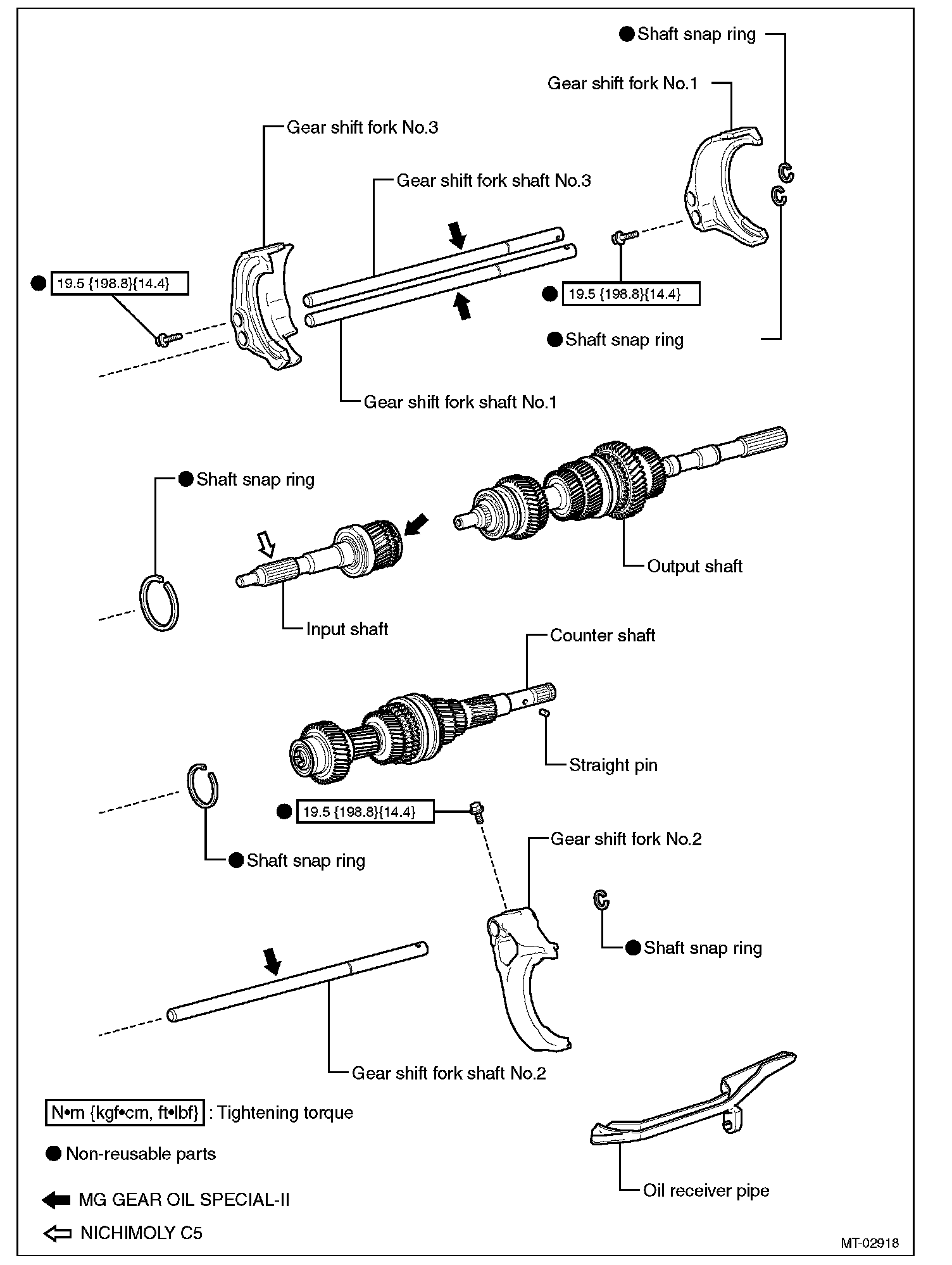 ● Shaft snap ring

Gear shift fork No.1

Gear shift fork No.3

Gear shift fork shaft No.3

● 19.5 {198.8}{14.4}

● 19.5 {198.8}{14.4}

● Shaft snap ring

Gear shift fork shaft No.1

● Shaft snap ring

Output shaft

Input shaft

Counter shaft

Straight pin

● 19.5 {198.8}{14.4}

● Shaft snap ring

Gear shift fork No.2

● Shaft snap ring

Gear shift fork shaft No.2

N•m {kgf•cm, ft•lbf} : Tightening torque

● Non-reusable parts

MG GEAR OIL SPECIAL-II

NICHIMOLY C5

Oil receiver pipe

MT-02918