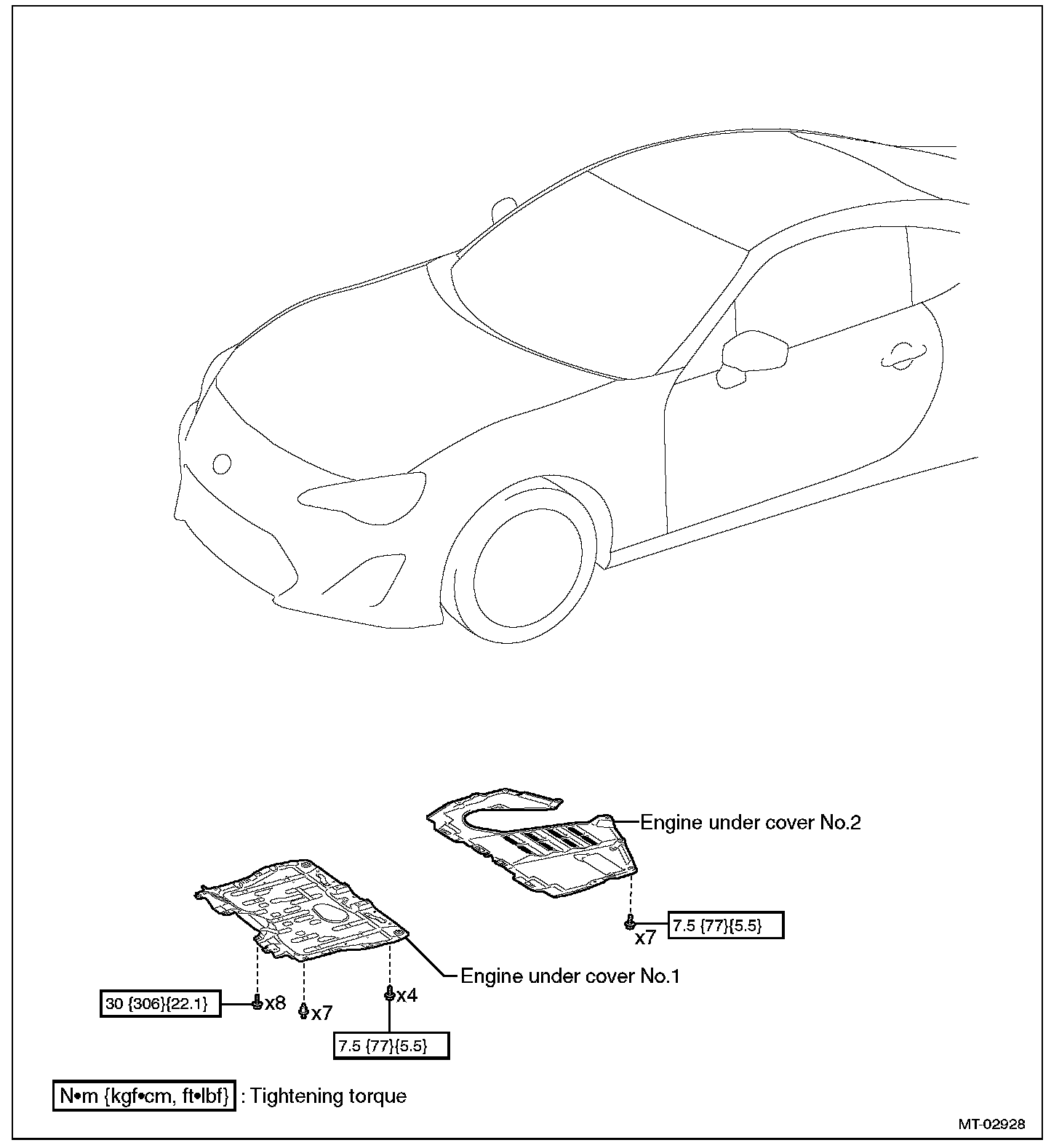 Engine under cover No.2

x7

7.5 {77}{5.5}

Engine under cover No.1

30 {306}{22.1}

x8

x7

x4

7.5 {77}{5.5}

N•m {kgf•cm, ft•lbf} : Tightening torque

MT-02928