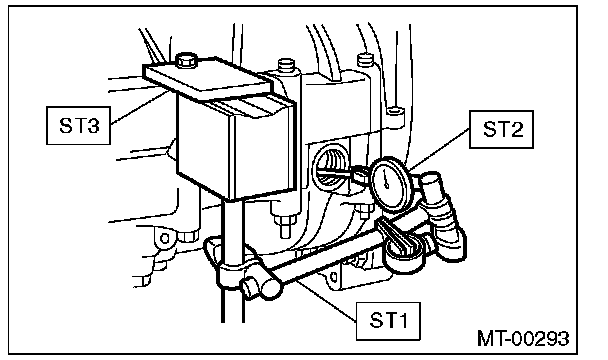 ST3
ST2
ST1
MT-00293