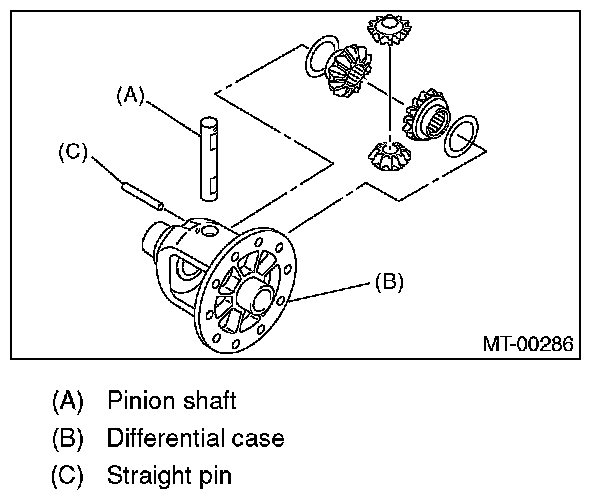 (A)

(C)

(B)

MT-00286

(A) Pinion shaft
(B) Differential case
(C) Straight pin