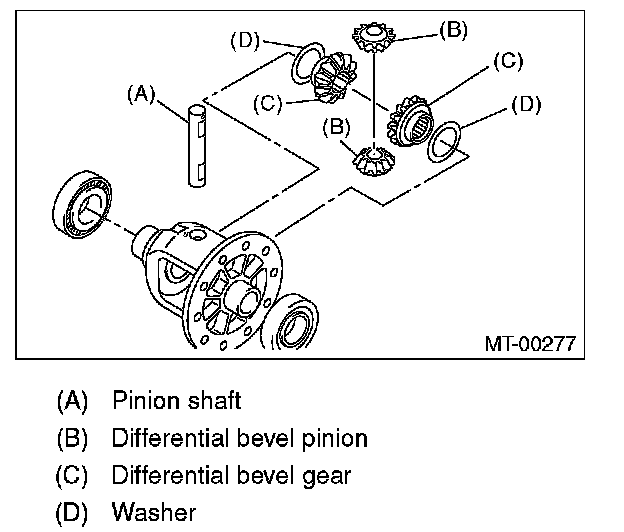 (D)
(B)
(C)
(A)
(C)
(D)
(B)
MT-00277

(A) Pinion shaft
(B) Differential bevel pinion
(C) Differential bevel gear
(D) Washer