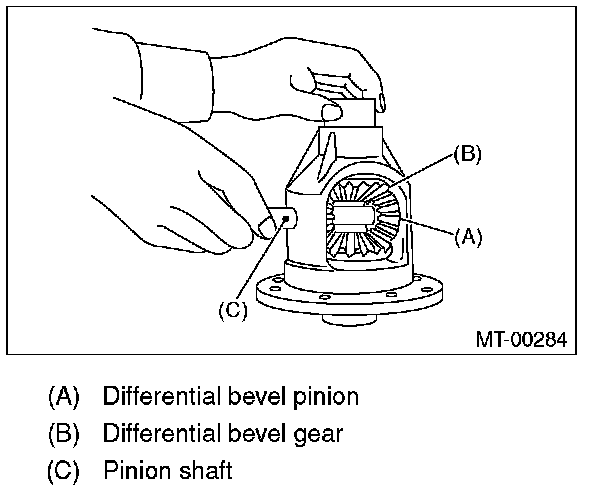 (B)
(A)
(C)
MT-00284

(A) Differential bevel pinion
(B) Differential bevel gear
(C) Pinion shaft