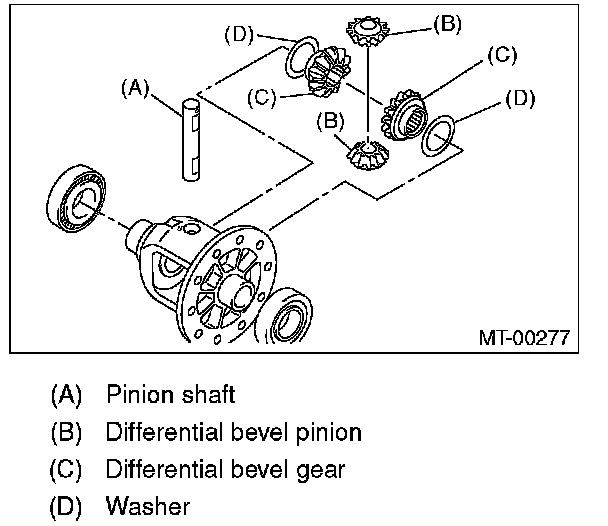 (D)
(B)
(C)
(A)
(C)
(D)
(B)
MT-00277

(A) Pinion shaft
(B) Differential bevel pinion
(C) Differential bevel gear
(D) Washer