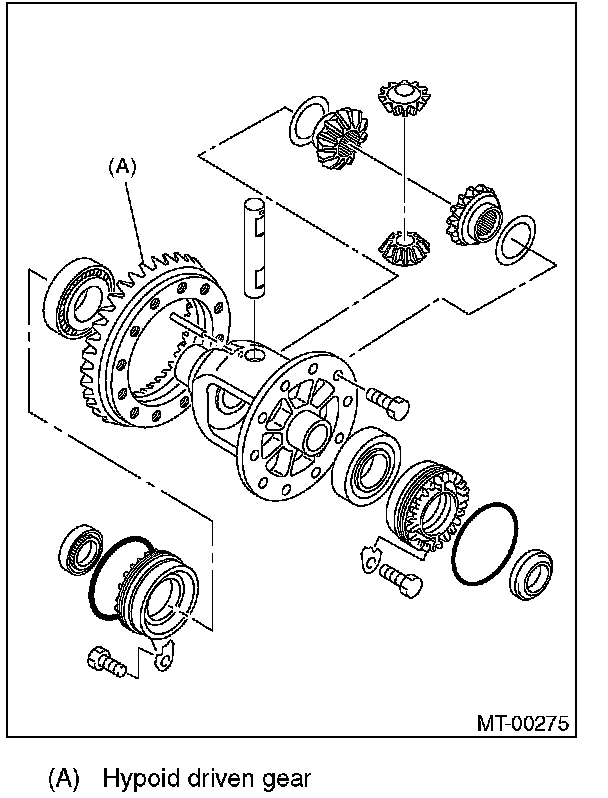 (A)

MT-00275

(A) Hypoid driven gear