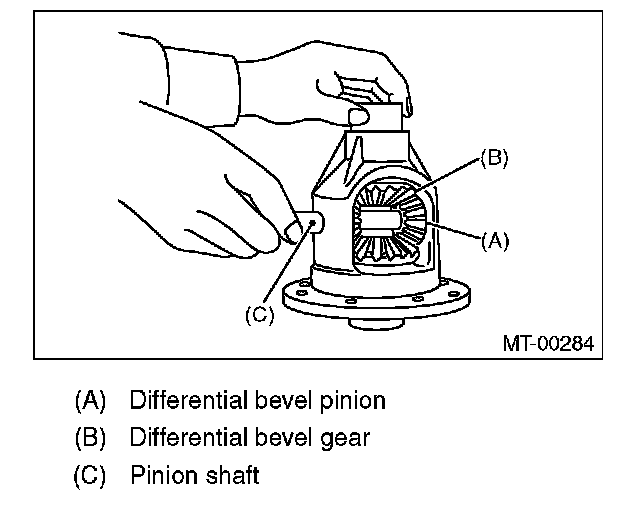 (B)
(A)
(C)
MT-00284

(A) Differential bevel pinion
(B) Differential bevel gear
(C) Pinion shaft