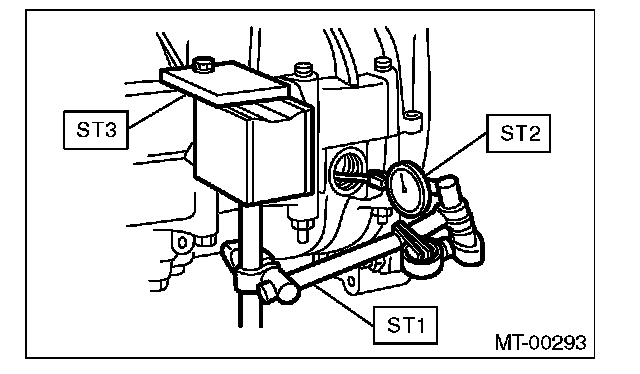 ST3

ST2

ST1

MT-00293