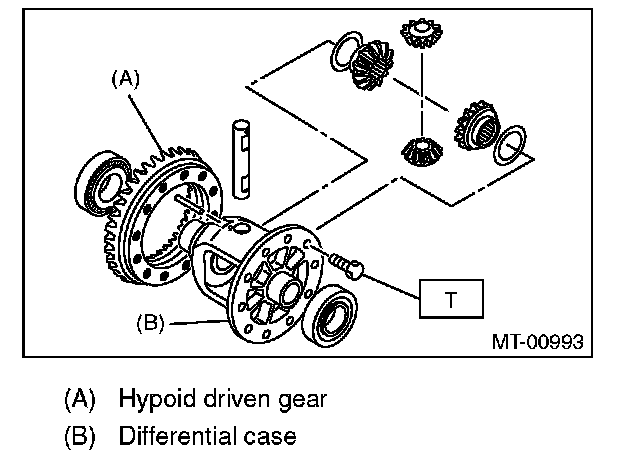 (A)

(B)

T

MT-00993

(A) Hypoid driven gear

(B) Differential case