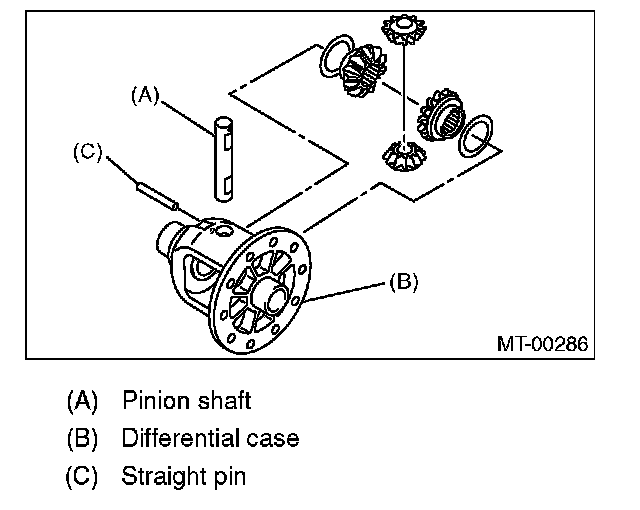 (A)
(C)
(B)
MT-00286

(A) Pinion shaft
(B) Differential case
(C) Straight pin