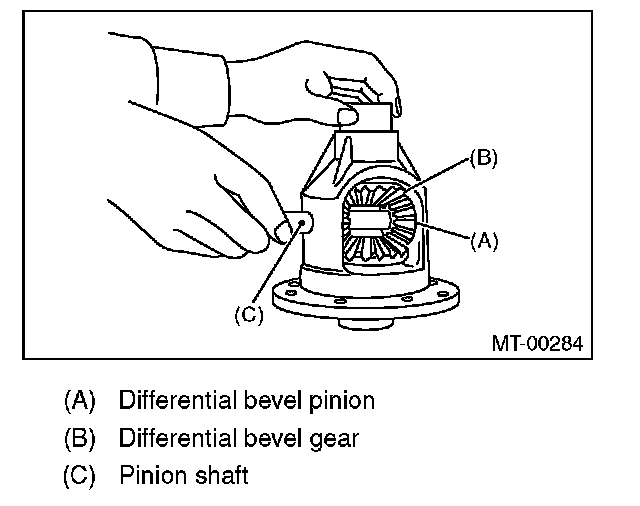 (B)
(A)
(C)
MT-00284

(A) Differential bevel pinion
(B) Differential bevel gear
(C) Pinion shaft