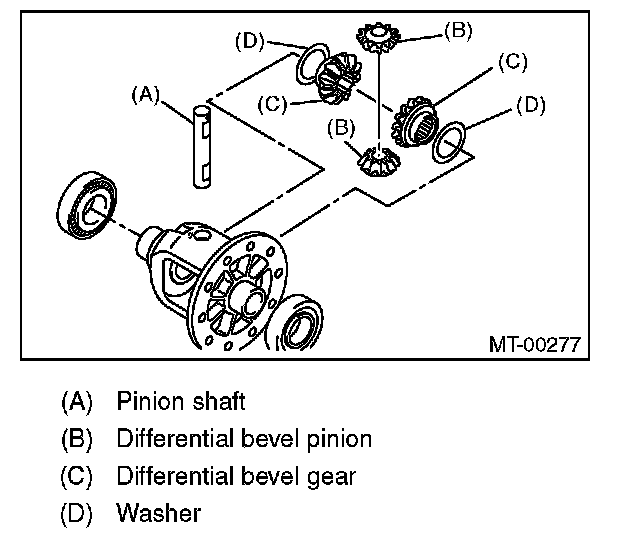 (D)
(B)
(C)
(A)
(C)
(D)
(B)
MT-00277

(A) Pinion shaft
(B) Differential bevel pinion
(C) Differential bevel gear
(D) Washer