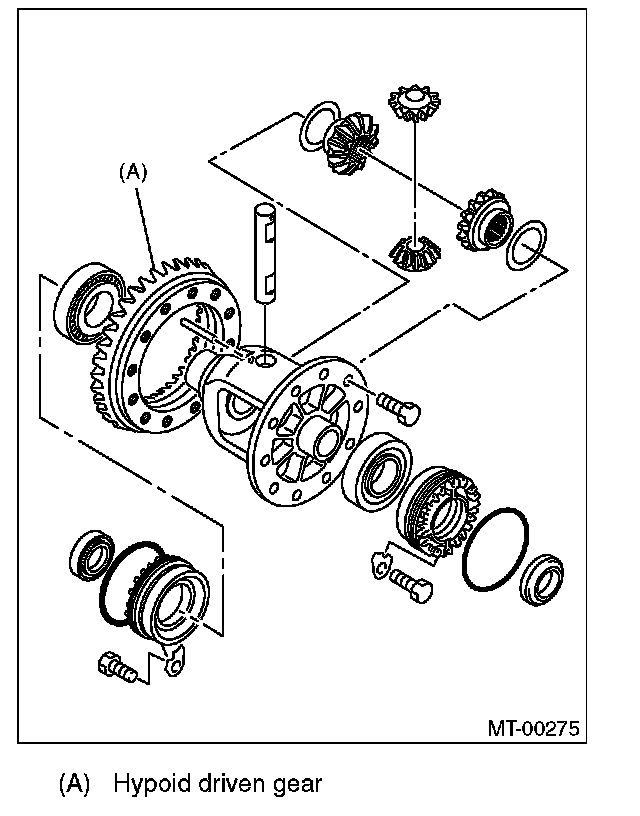 (A)

MT-00275

(A) Hypoid driven gear