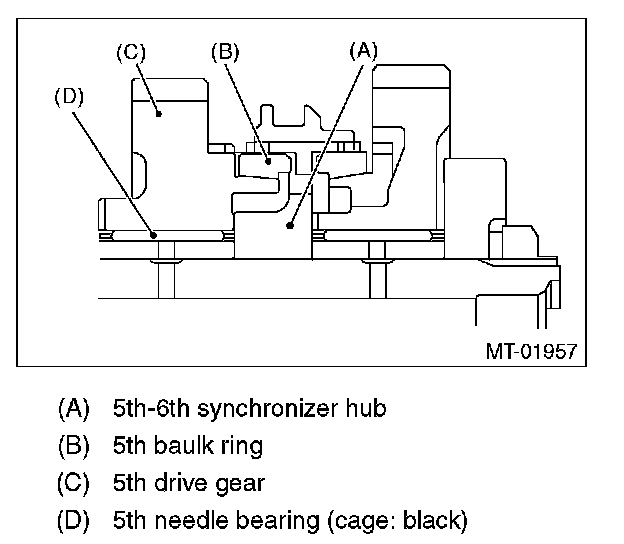 (C)
(B)
(A)
(D)

MT-01957

(A) 5th-6th synchronizer hub
(B) 5th baulk ring
(C) 5th drive gear
(D) 5th needle bearing (cage: black)