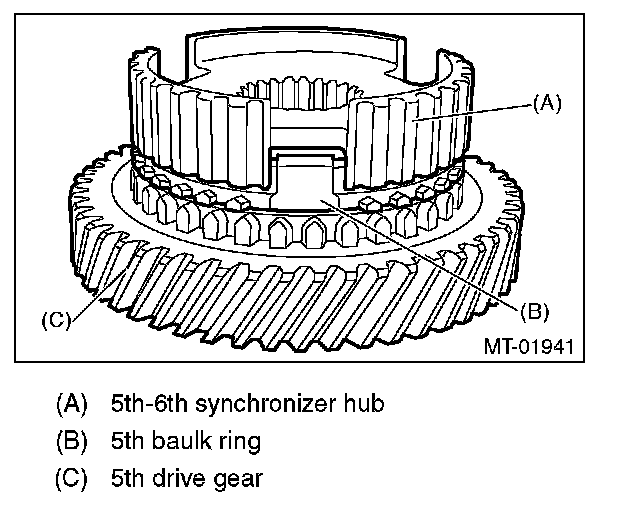 (A)

(B)

(C)

MT-01941

(A) 5th-6th synchronizer hub

(B) 5th baulk ring

(C) 5th drive gear