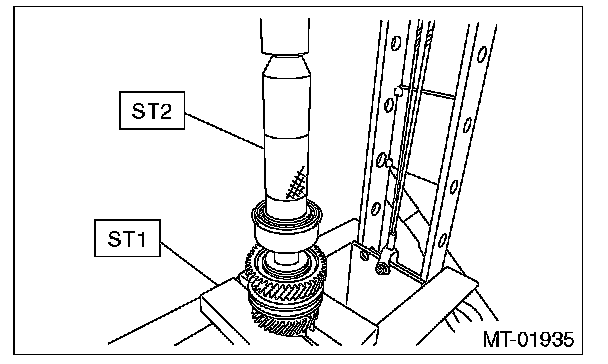 ST2

ST1

MT-01935