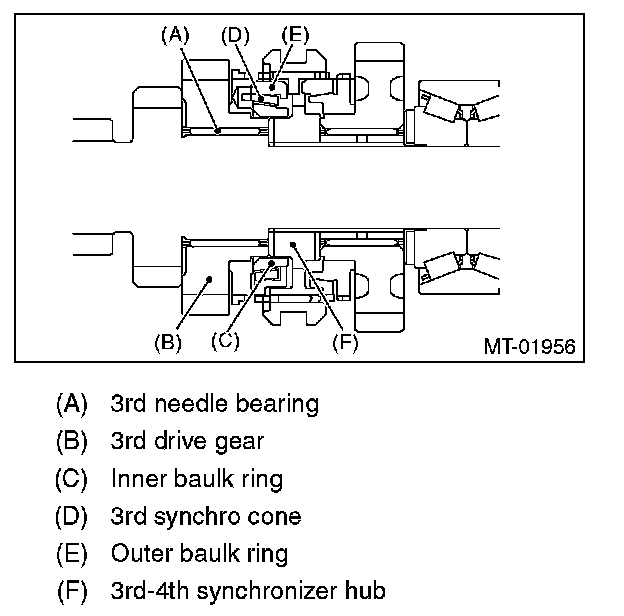 (A) (D) (E)

(B) (C) (F)

MT-01956

(A) 3rd needle bearing
(B) 3rd drive gear
(C) Inner baulk ring
(D) 3rd synchro cone
(E) Outer baulk ring
(F) 3rd-4th synchronizer hub