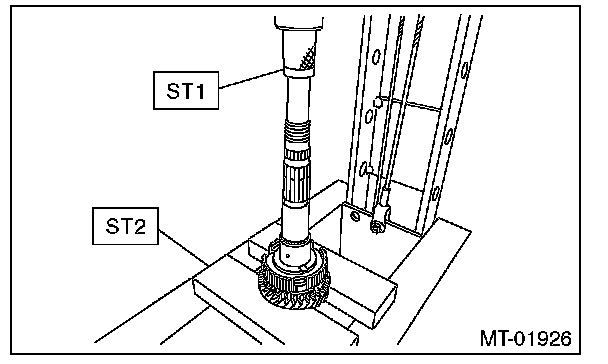 ST1

ST2

MT-01926