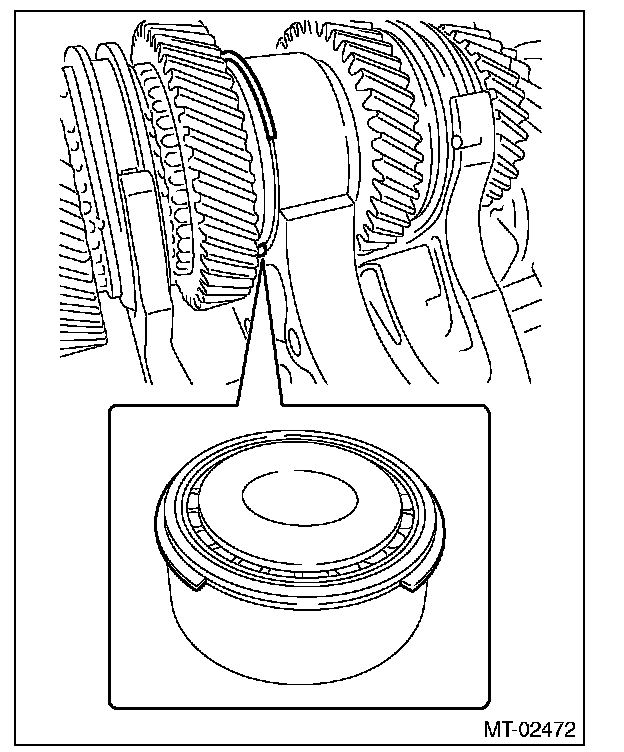 MT-02472