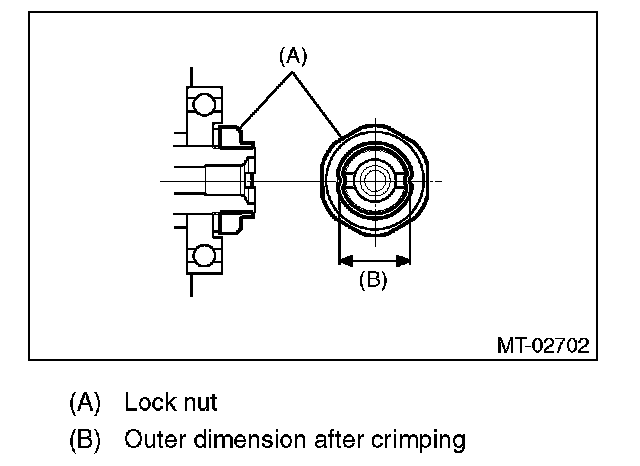 (A)

(B)

MT-02702

(A) Lock nut

(B) Outer dimension after crimping