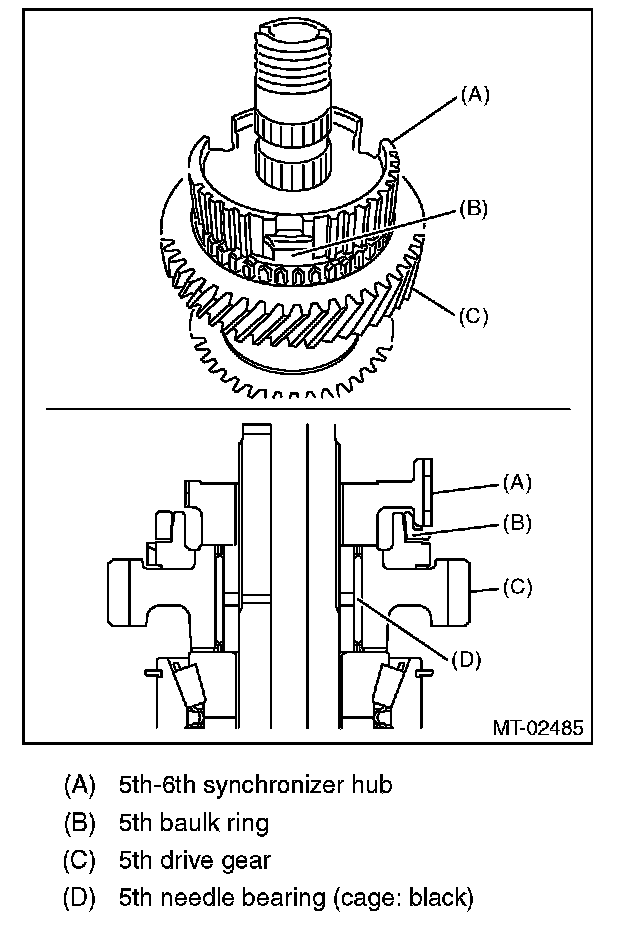 (A)
(B)
(C)
(A)
(B)
(C)
(D)
MT-02485

(A) 5th-6th synchronizer hub
(B) 5th baulk ring
(C) 5th drive gear
(D) 5th needle bearing (cage: black)