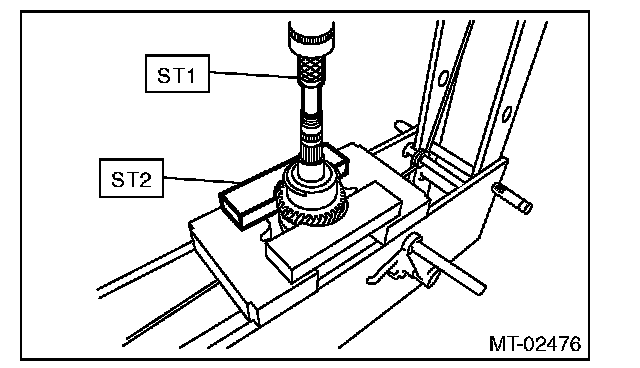 ST1

ST2

MT-02476