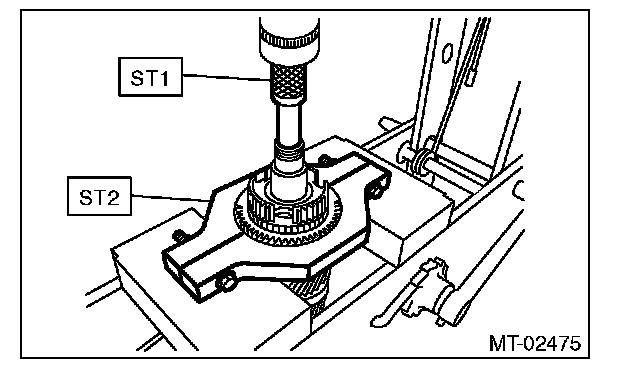 ST1

ST2

MT-02475