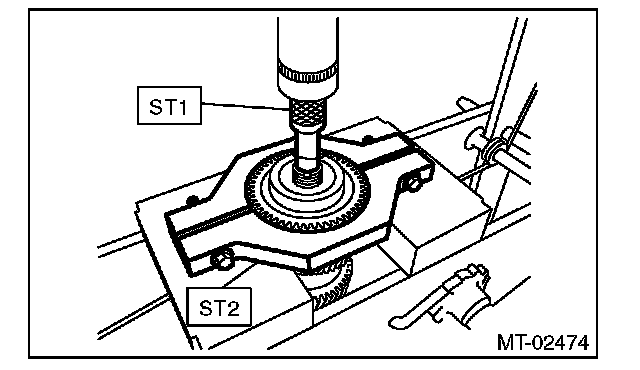 ST1

ST2

MT-02474