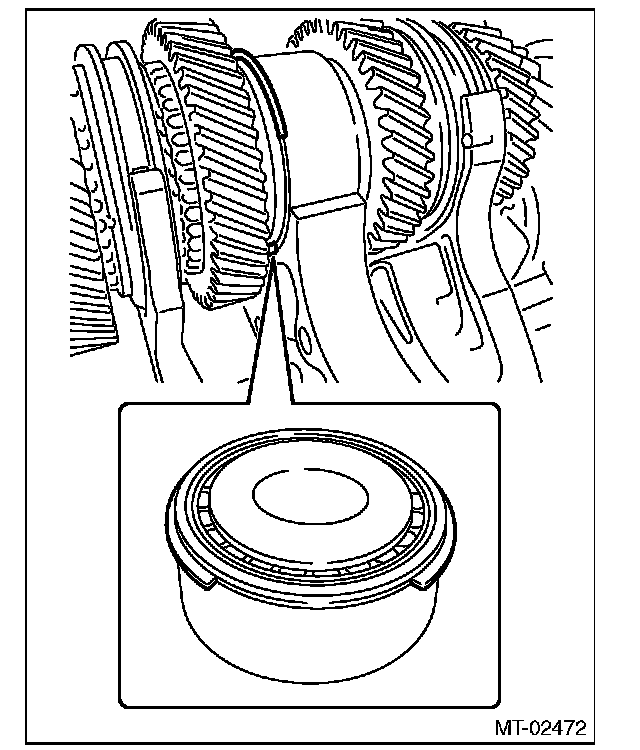 MT-02472