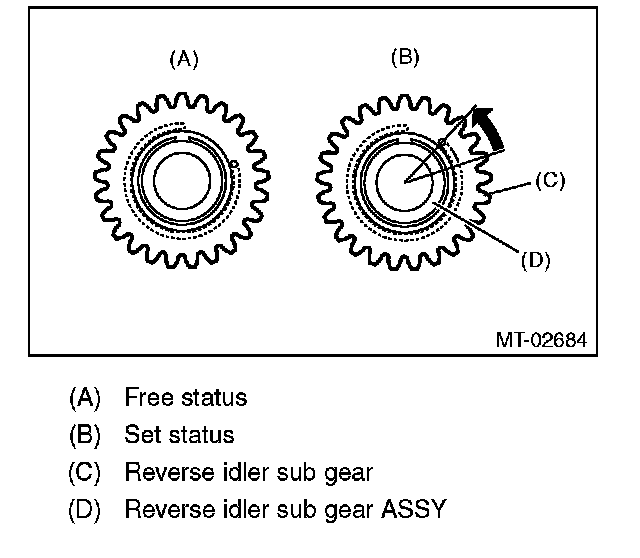 (A)

(B)

(C)

(D)

MT-02684

(A) Free status
(B) Set status
(C) Reverse idler sub gear
(D) Reverse idler sub gear ASSY