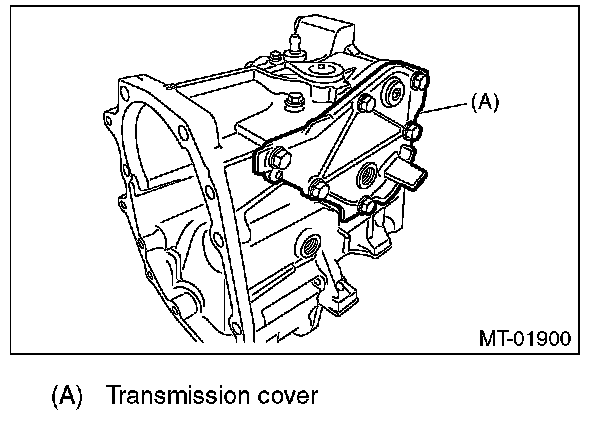 (A)

MT-01900

(A) Transmission cover