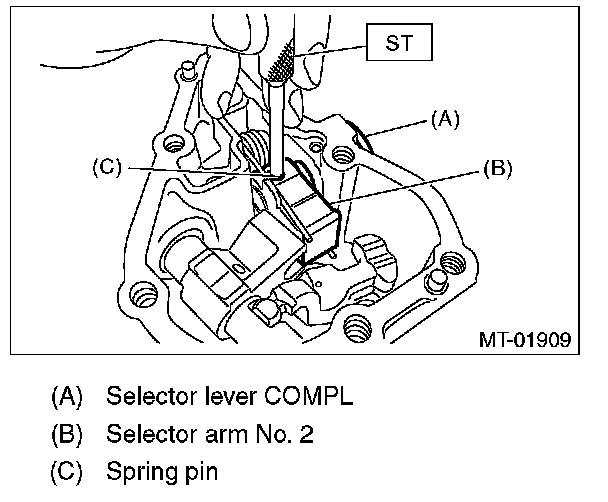 ST

(A)

(C)

(B)

MT-01909

(A) Selector lever COMPL

(B) Selector arm No. 2

(C) Spring pin