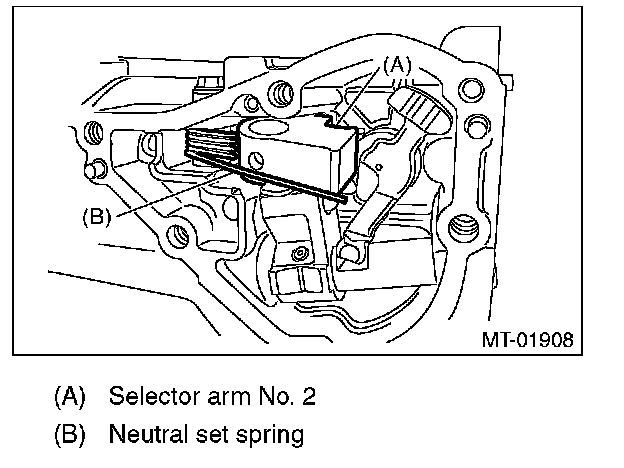 (A)

(B)

MT-01908

(A) Selector arm No. 2

(B) Neutral set spring