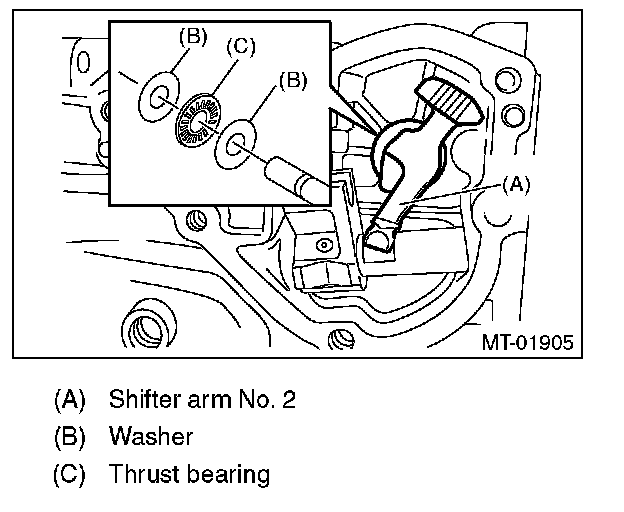 (B)
(C)
(B)
(A)
MT-01905

(A) Shifter arm No. 2
(B) Washer
(C) Thrust bearing