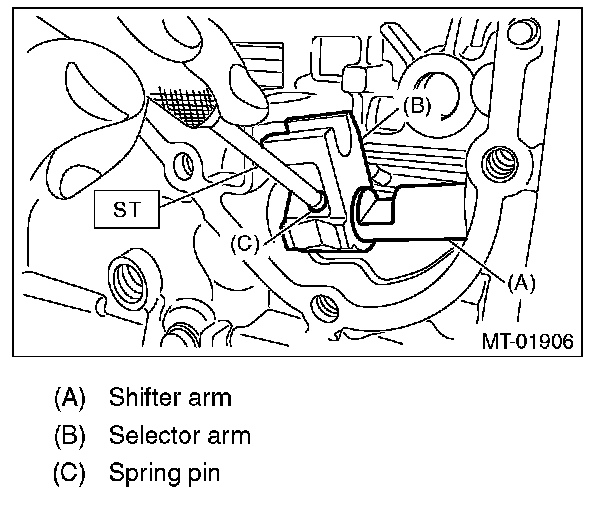 (B)

ST

(C)

(A)

MT-01906

(A) Shifter arm
(B) Selector arm
(C) Spring pin